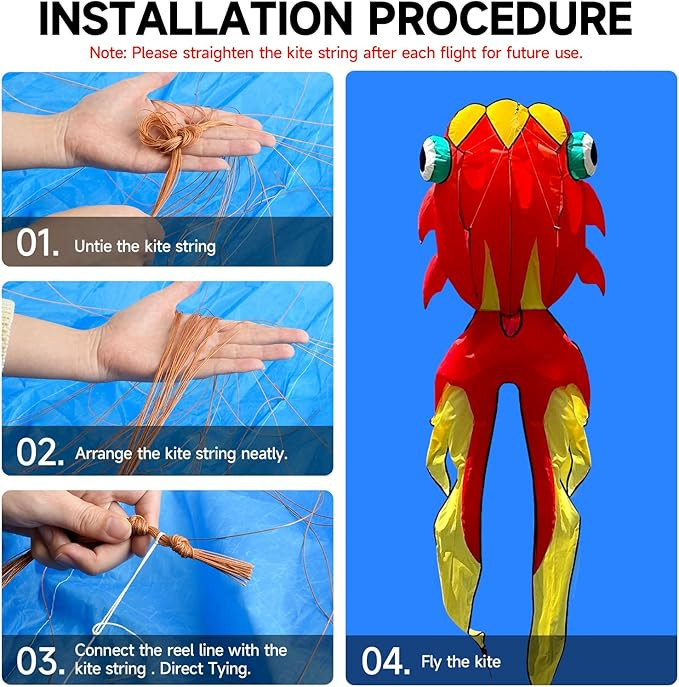 INSTALLATION PROCEDURE

Note: Please straighten the kite string after each flight for future use.

01. Untie the kite string

02. Arrange the kite string neatly.

03. Connect the reel line with the kite string . Direct Tying.

04. Fly the kite