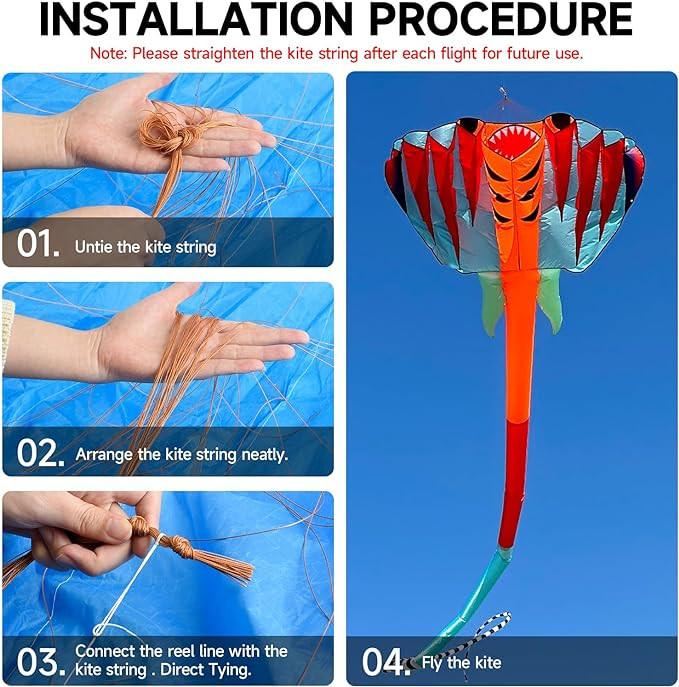 INSTALLATION PROCEDURE

Note: Please straighten the kite string after each flight for future use.

01. Untie the kite string

02. Arrange the kite string neatly.

03. Connect the reel line with the kite string . Direct Tying.

04. Fly the kite